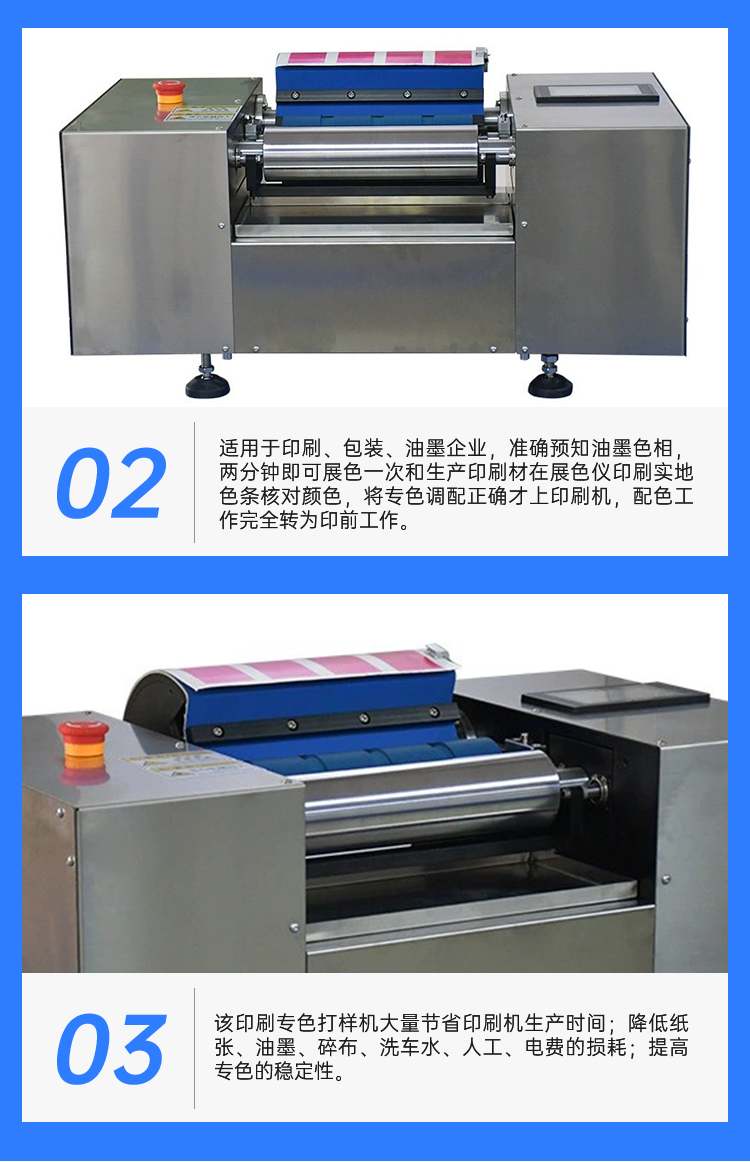 02

适用于印刷、包装、油墨企业，准确预知油墨色相，两分钟即可展色一次和生产印刷材在展色仪印刷实地色条核对颜色，将专色调配正确才上印刷机，配色工作完全转为印前工作。

03

该印刷专色打样机大量节省印刷机生产时间；降低纸张、油墨、碎布、洗车水、人工、电费的损耗；提高专色的稳定性。